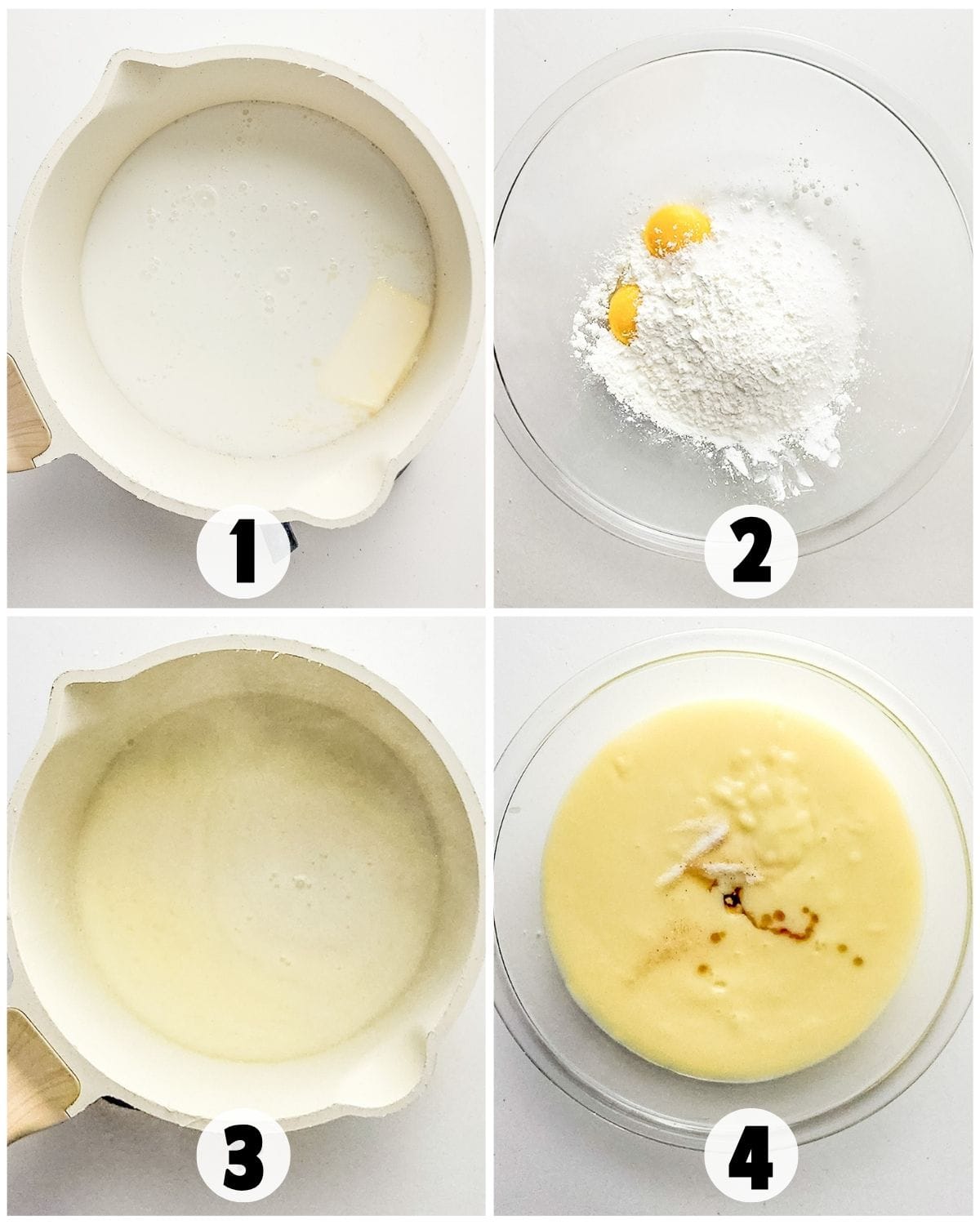 1

2

3

4