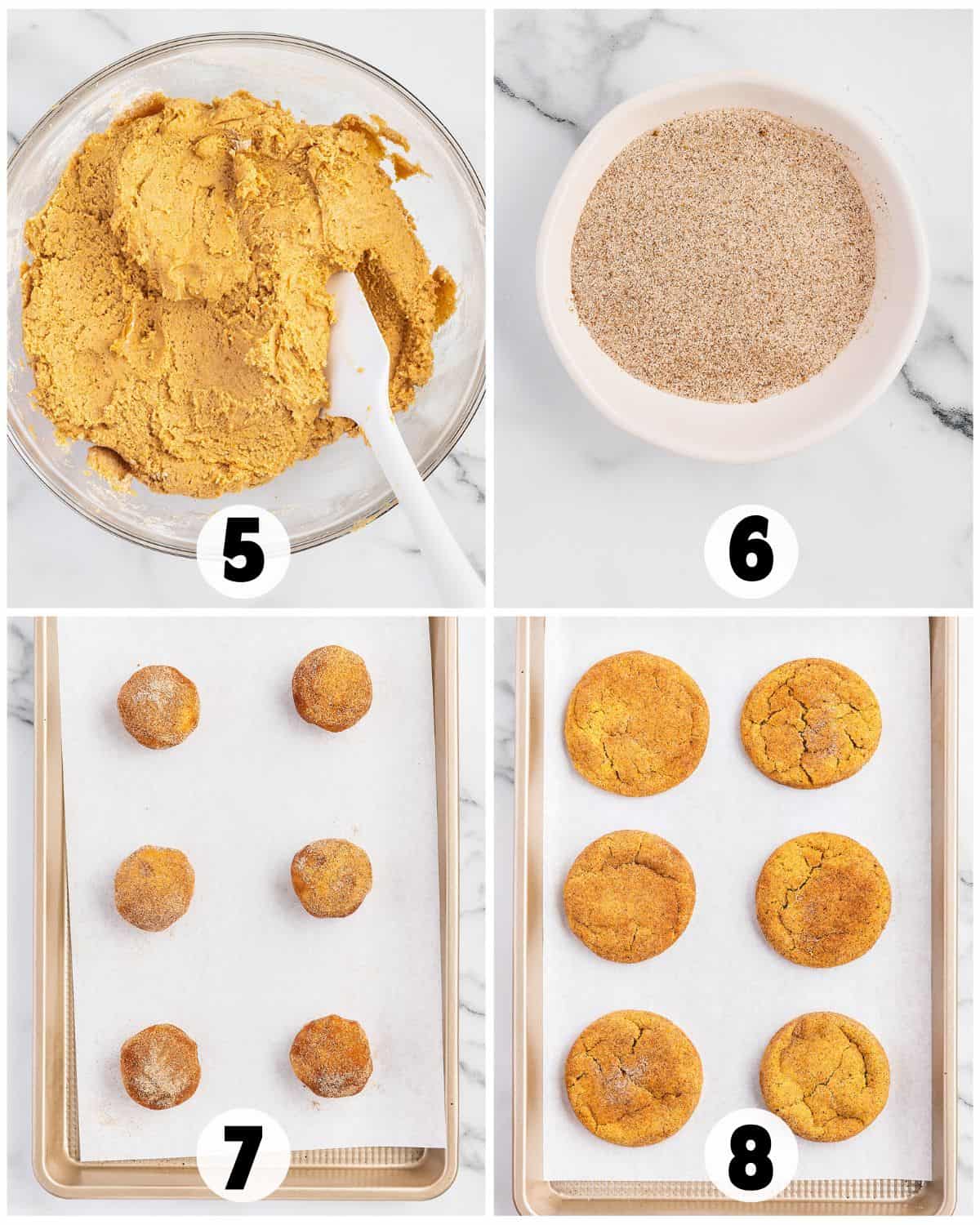 5

6

7

8