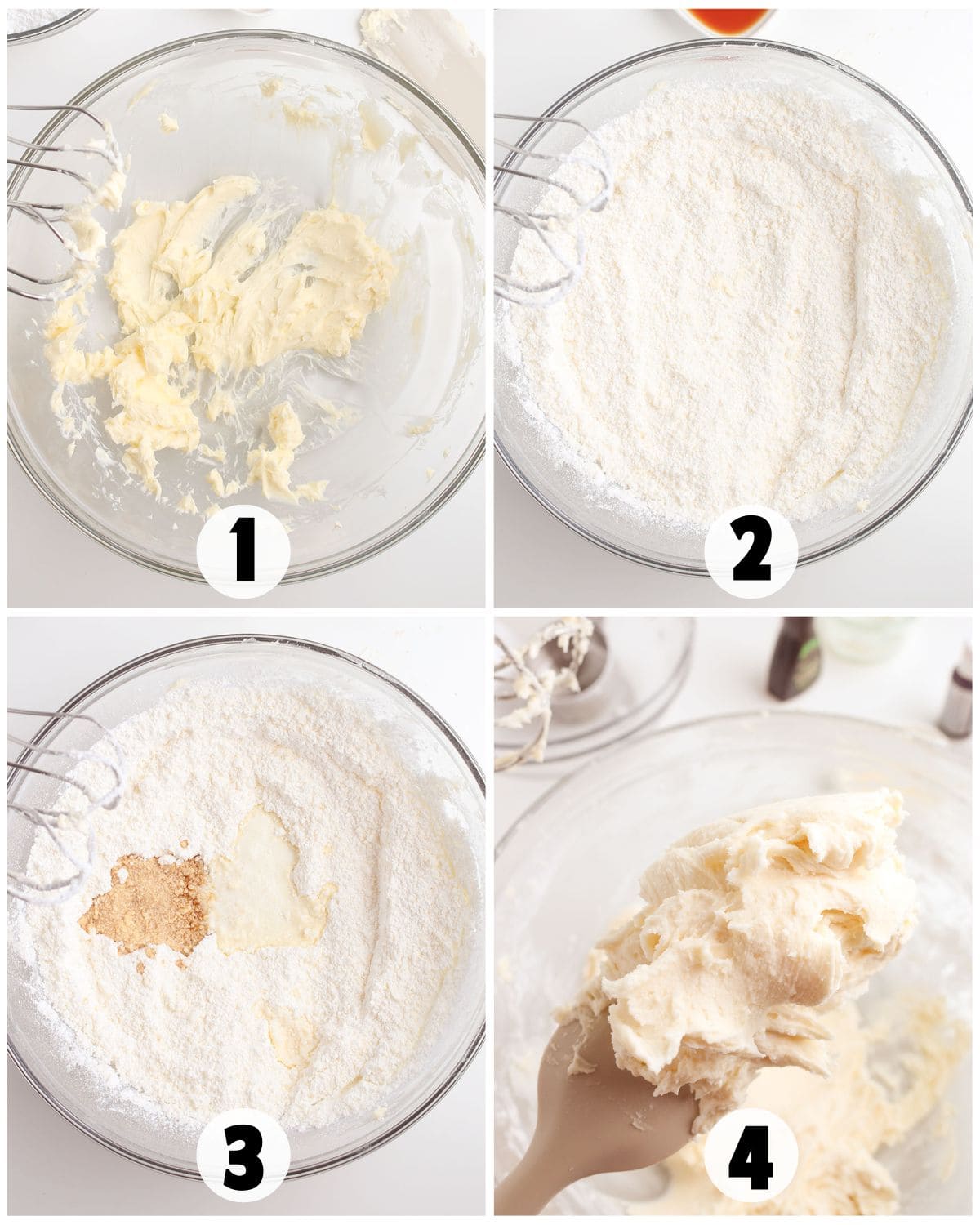 1

2

3

4