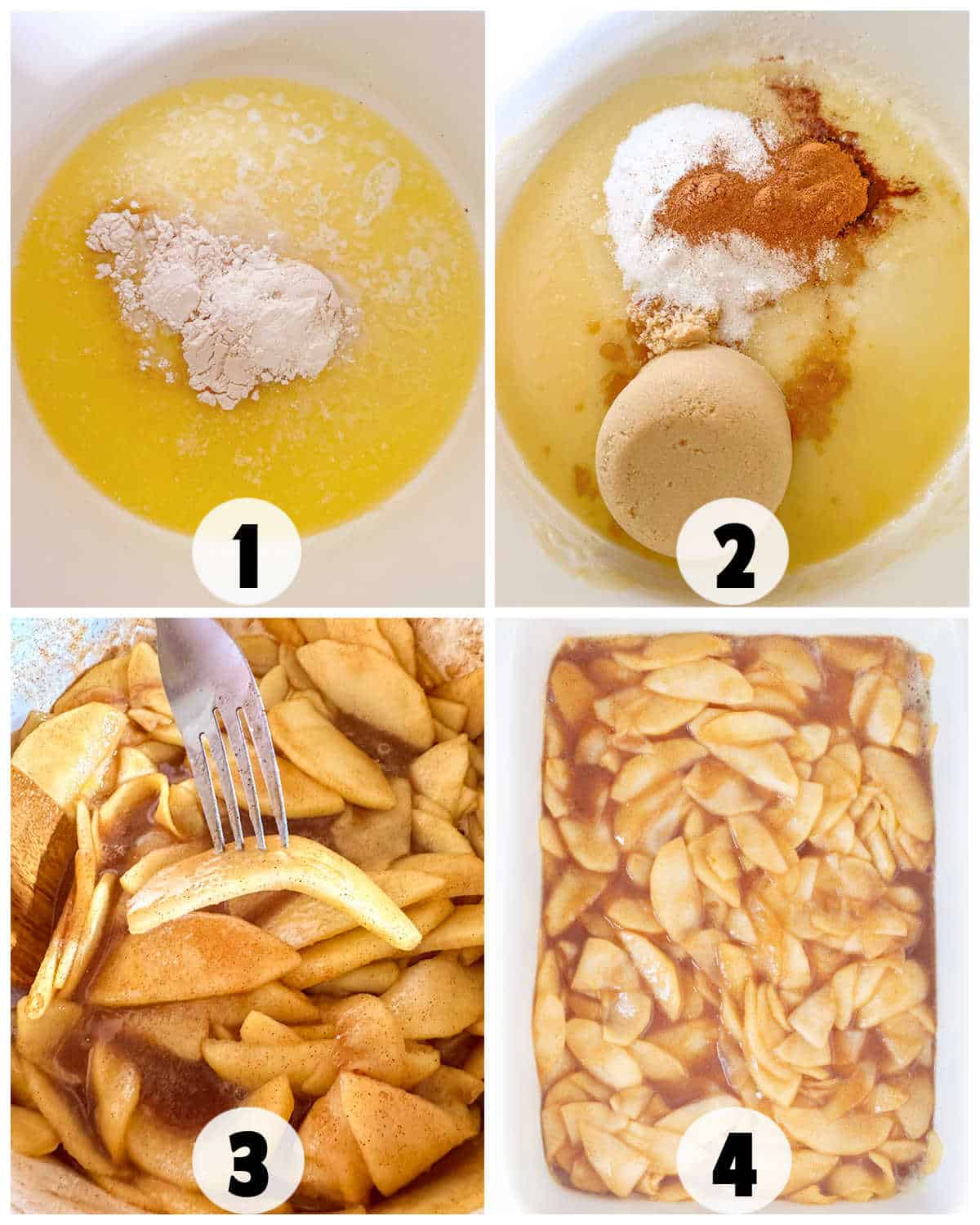 1

2

3

4