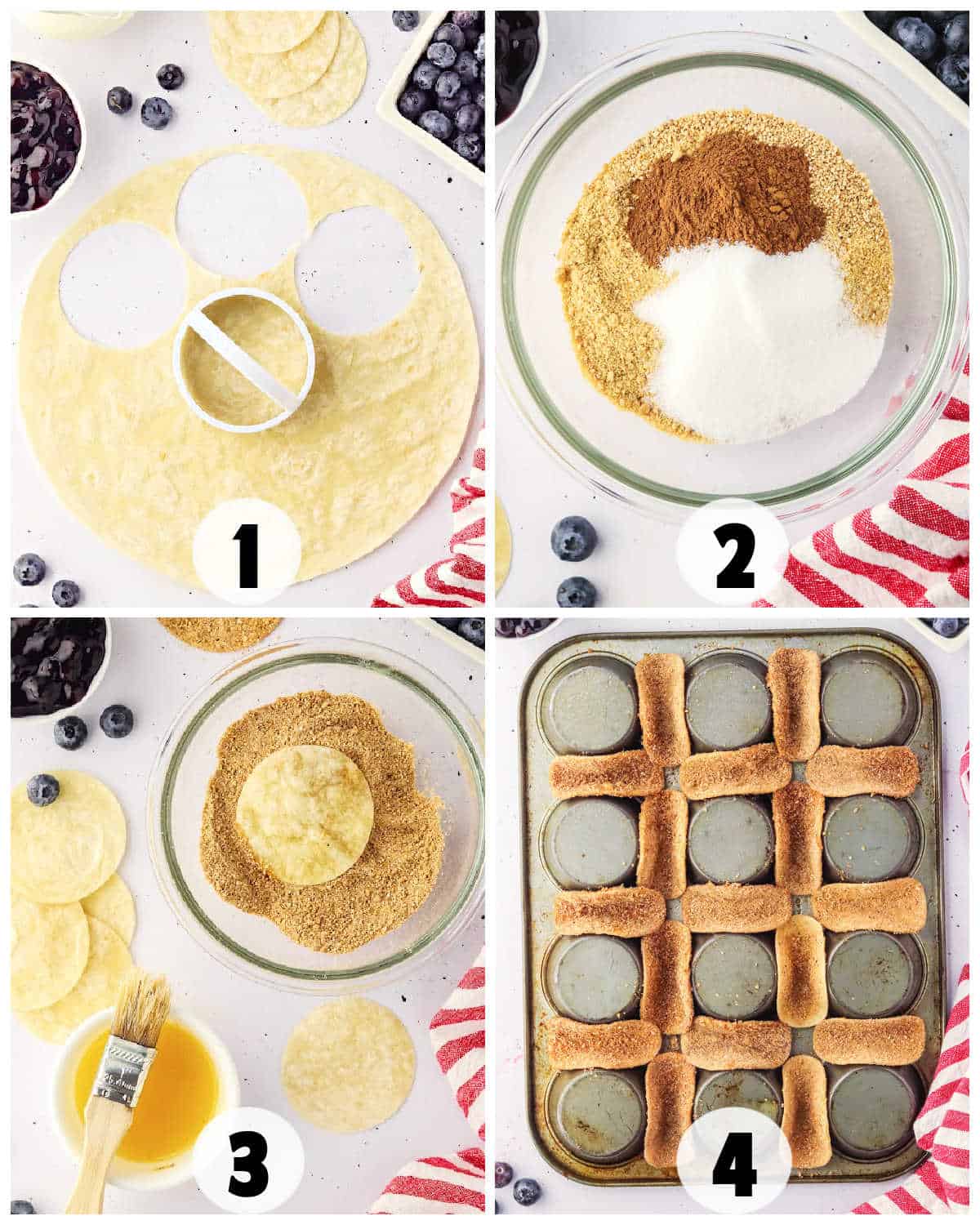 1

2

3

4