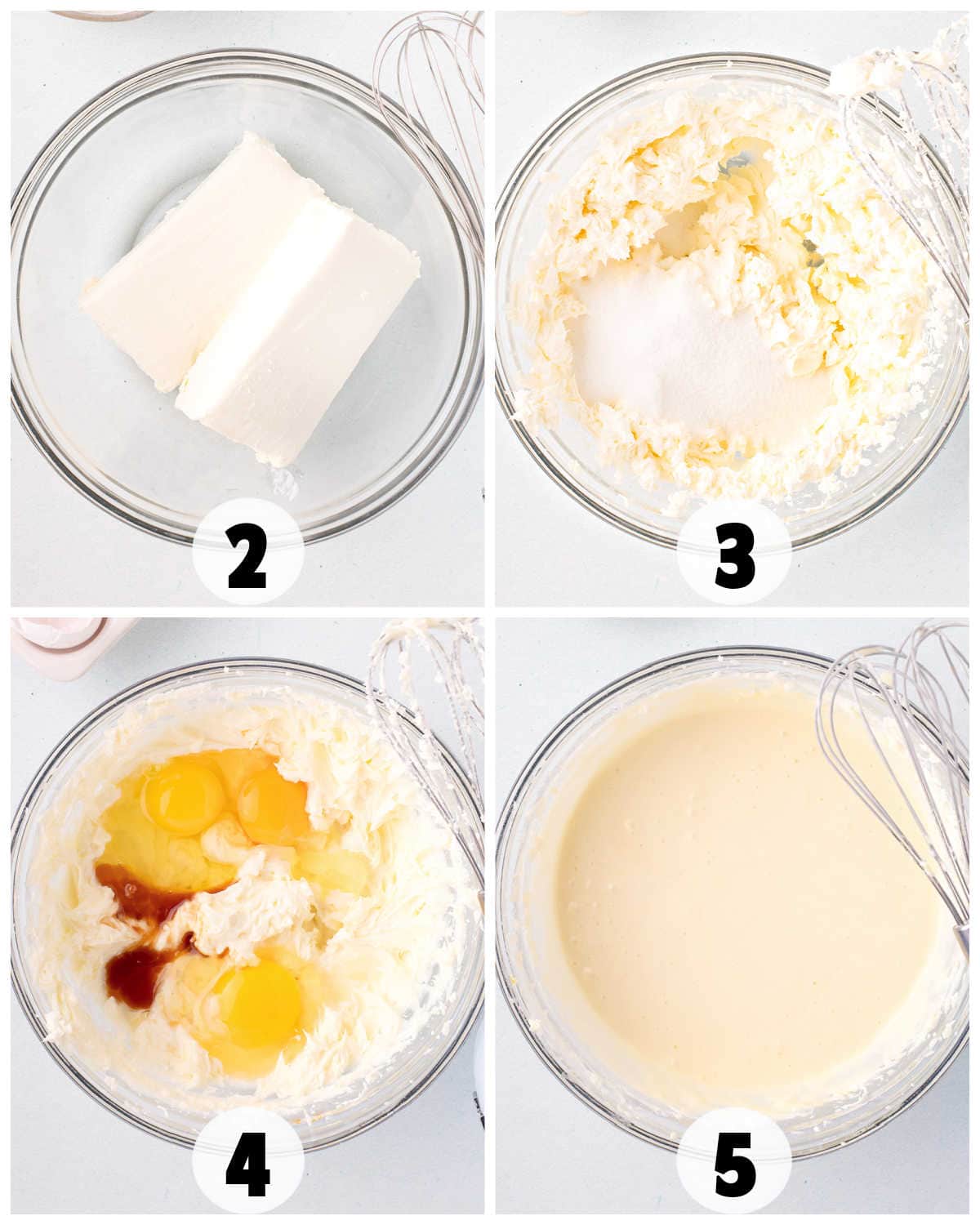 2

3

4

5