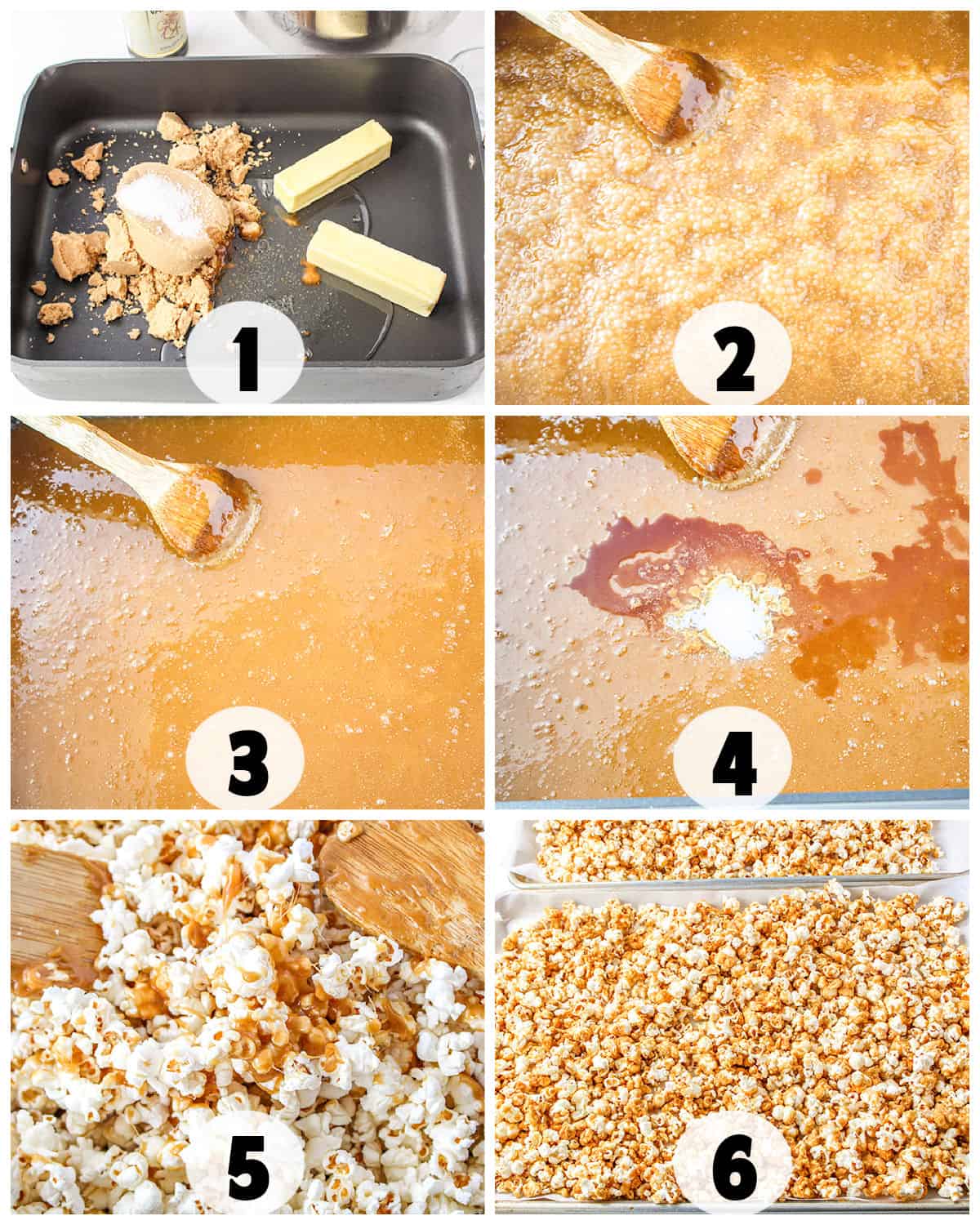 1

2

3

4

5

6