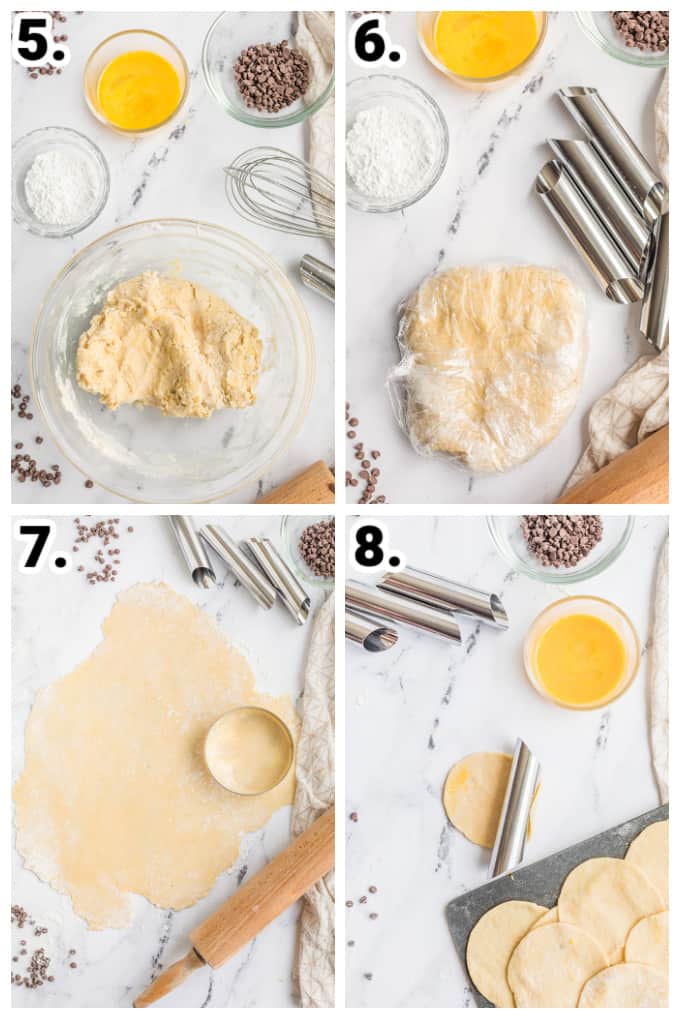 5.

6.

7.

8.