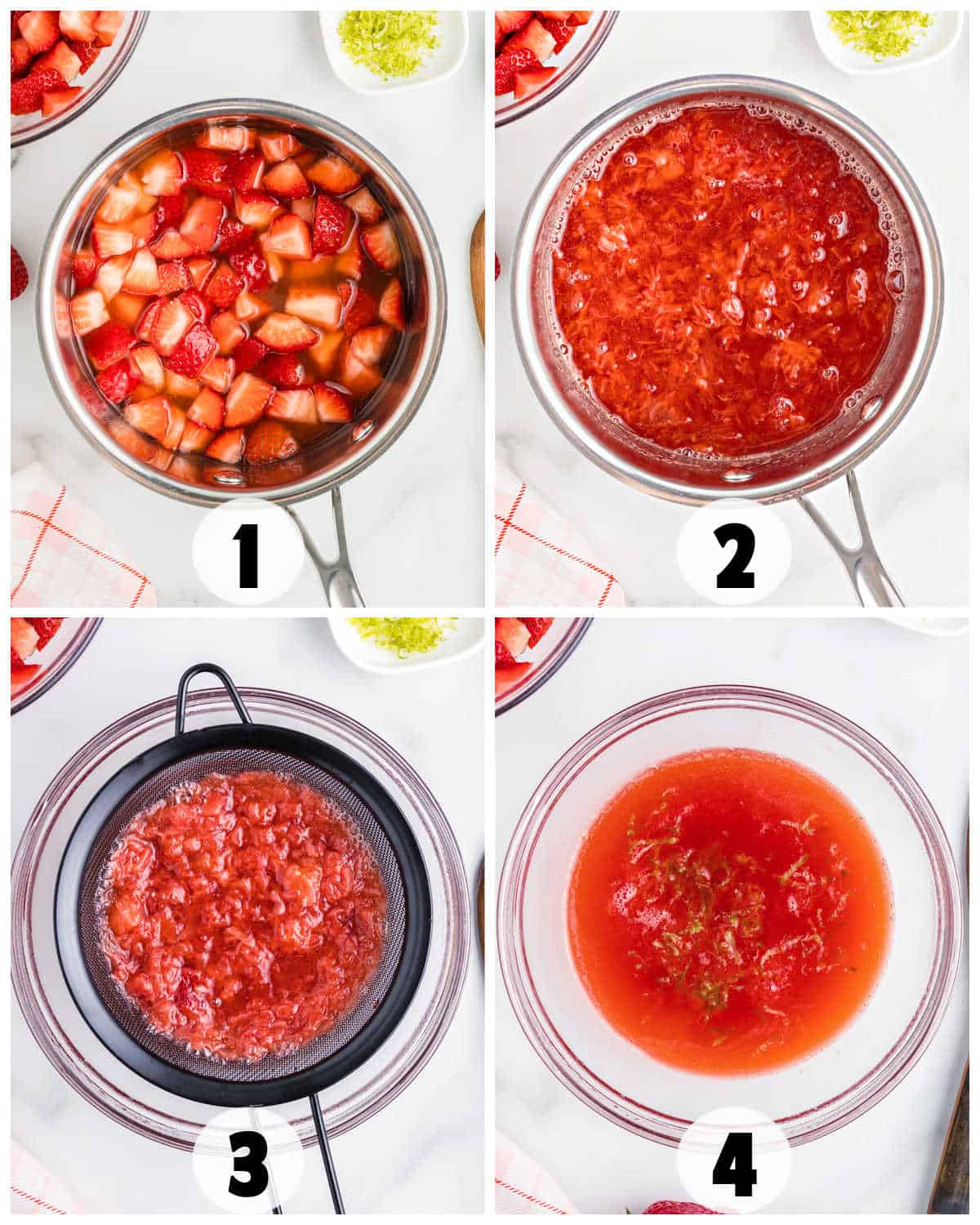 1

2

3

4