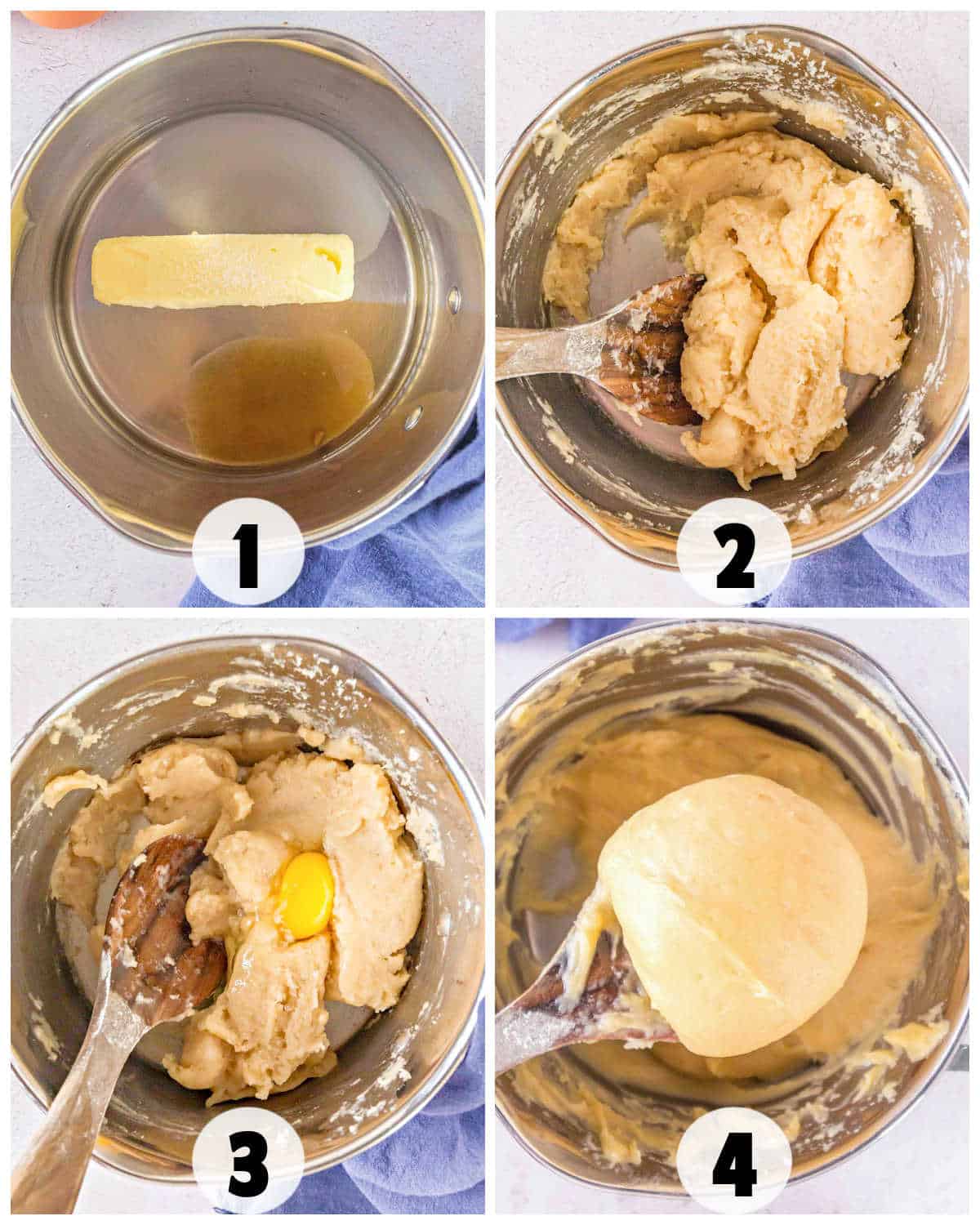 1

2

3

4