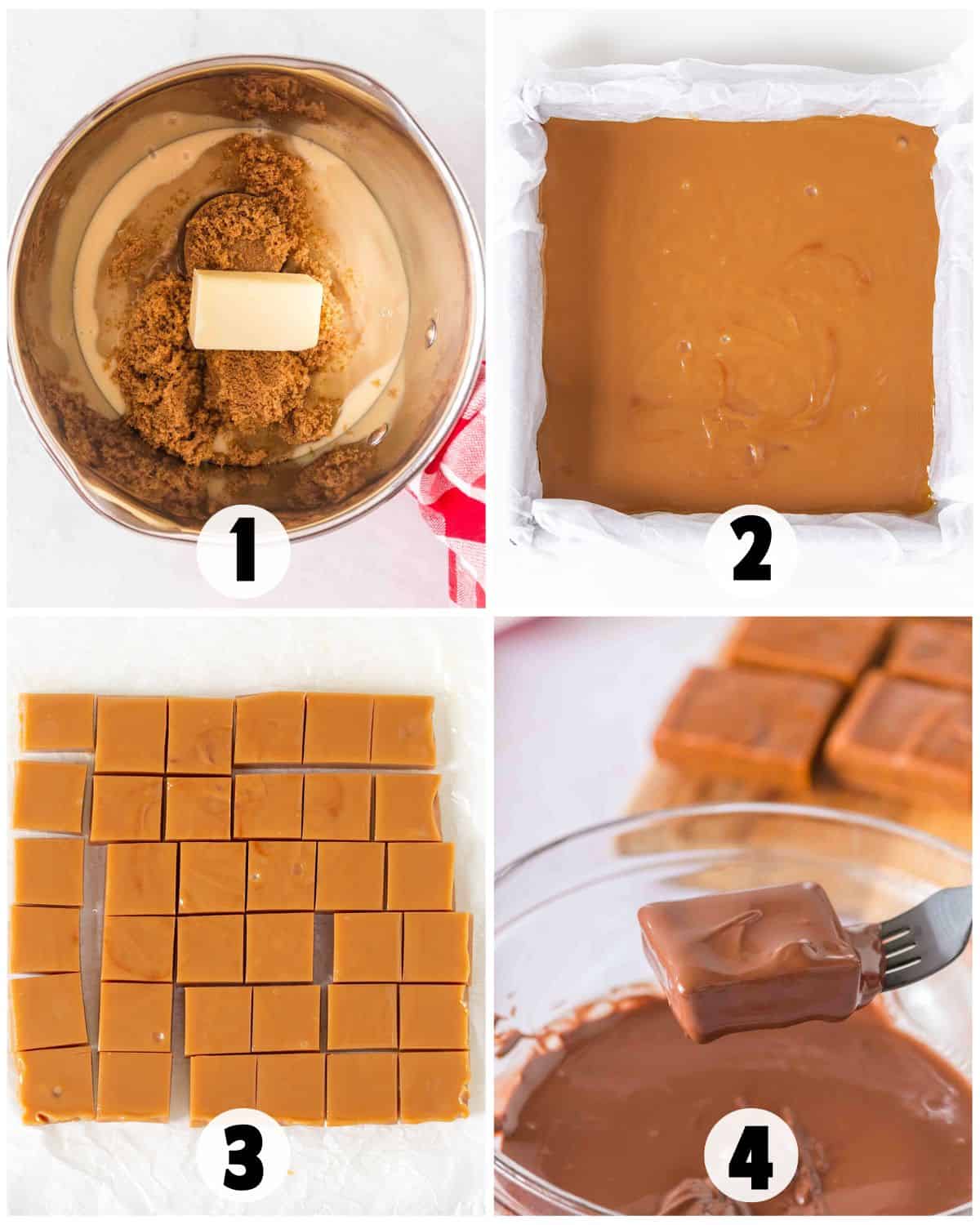 1

2

3

4