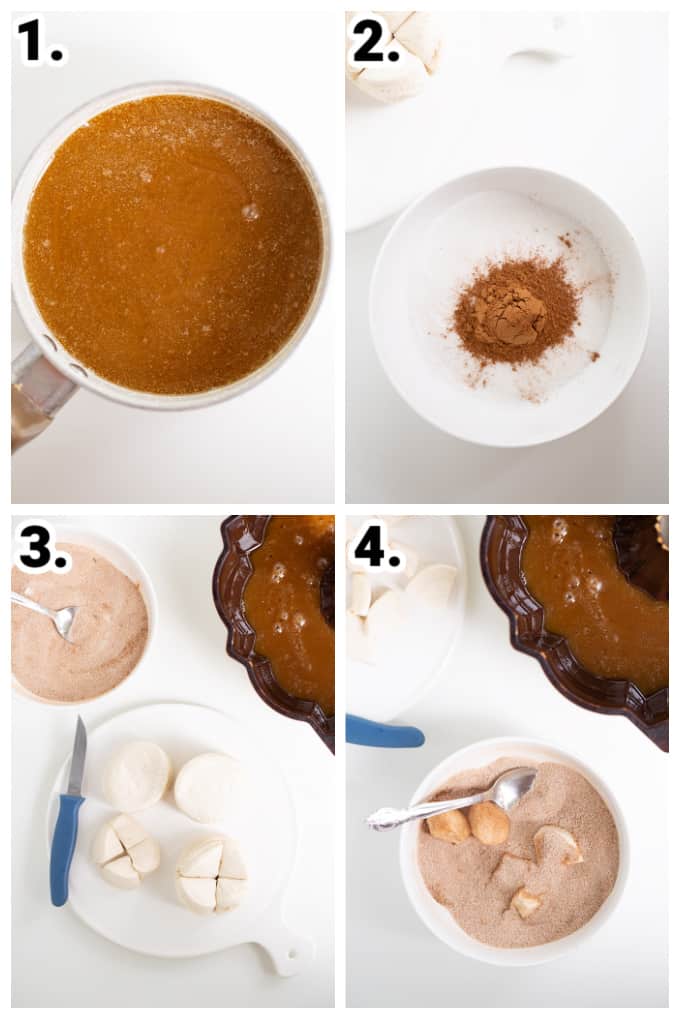 1.

2.

3.

4.