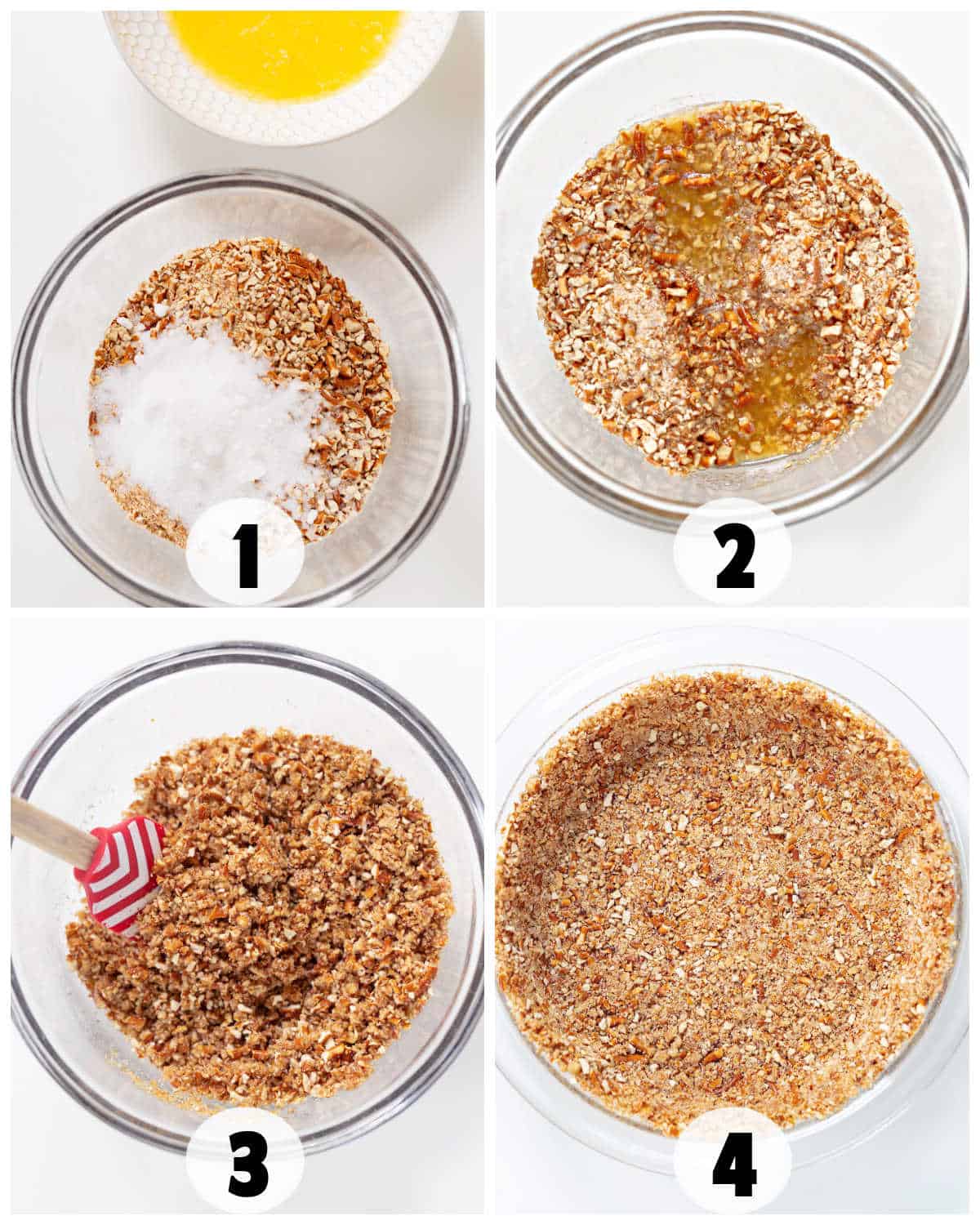 1

2

3

4