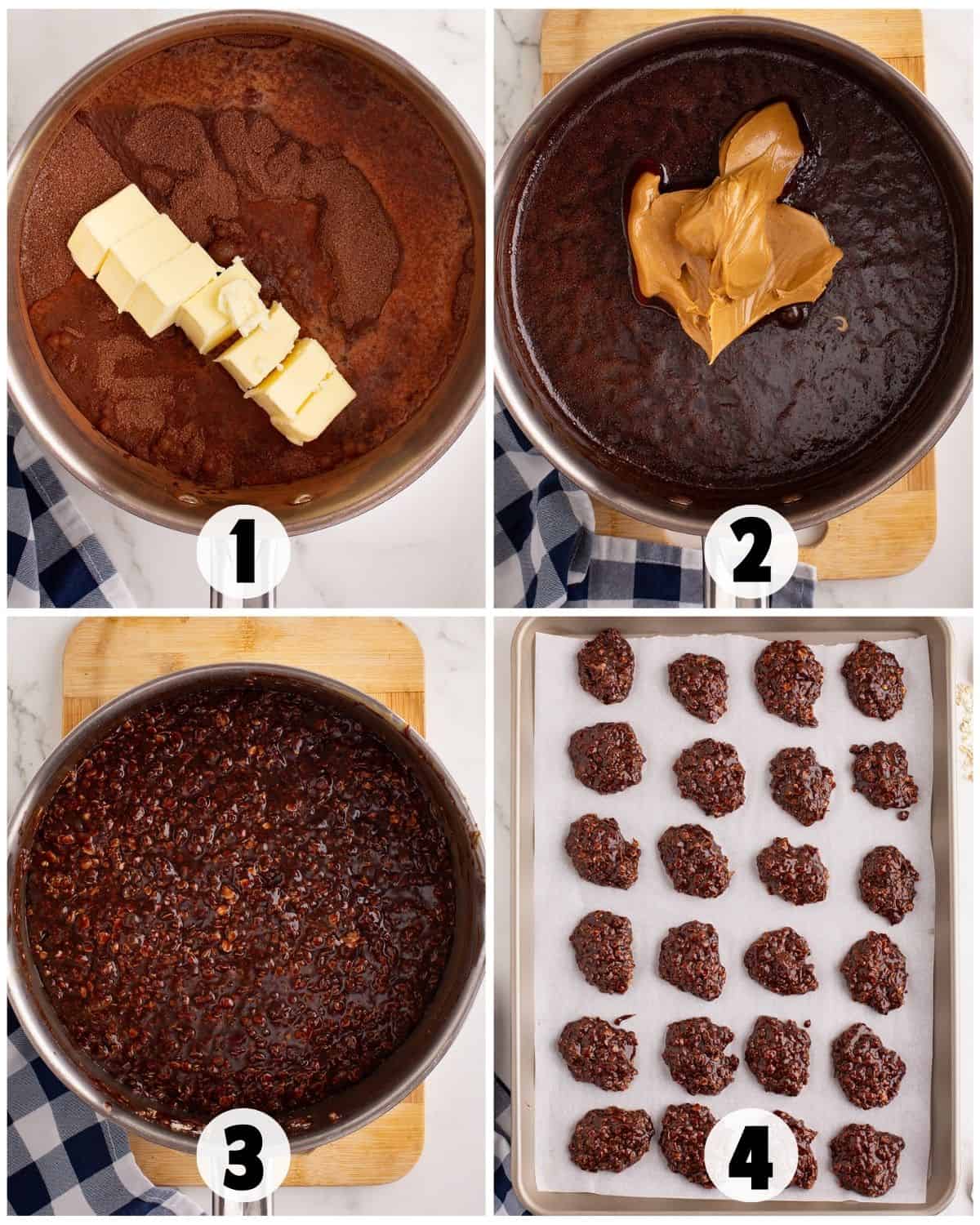 1

2

3

4